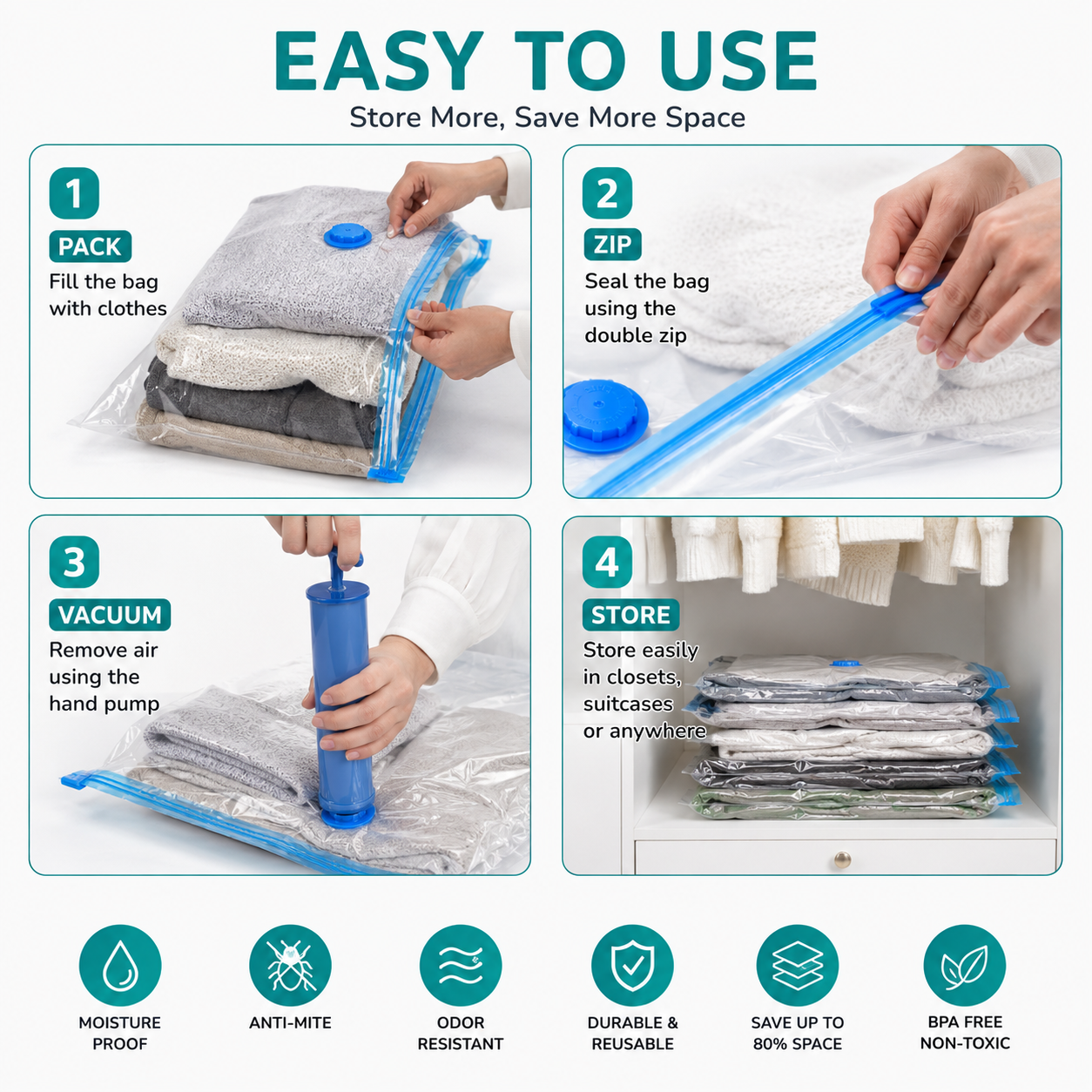 EASY TO USE

Store More, Save More Space

1

PACK

Fill the bag with clothes

2

ZIP

Seal the bag using the double zip

3

VACUUM

Remove air using the hand pump

4

STORE

Store easily in closets, suitcases or anywhere

MOISTURE PROOF

ANTI-MITE

ODOR RESISTANT

DURABLE & REUSABLE

SAVE UP TO 80% SPACE

BPA FREE NON-TOXIC